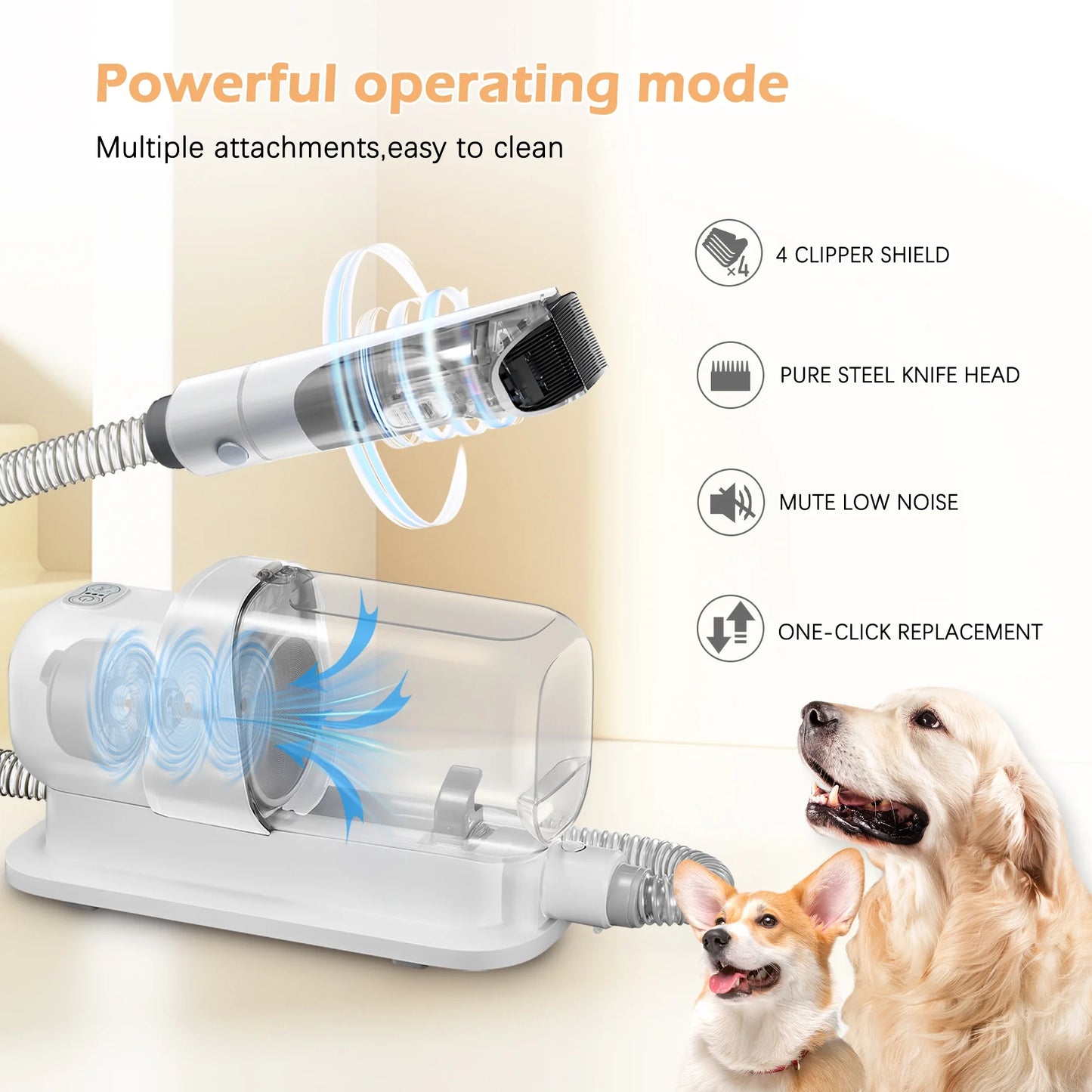 Powerful operating mode

Multiple attachments,easy to clean

×4

4 CLIPPER SHIELD

PURE STEEL KNIFE HEAD

MUTE LOW NOISE

ONE-CLICK REPLACEMENT