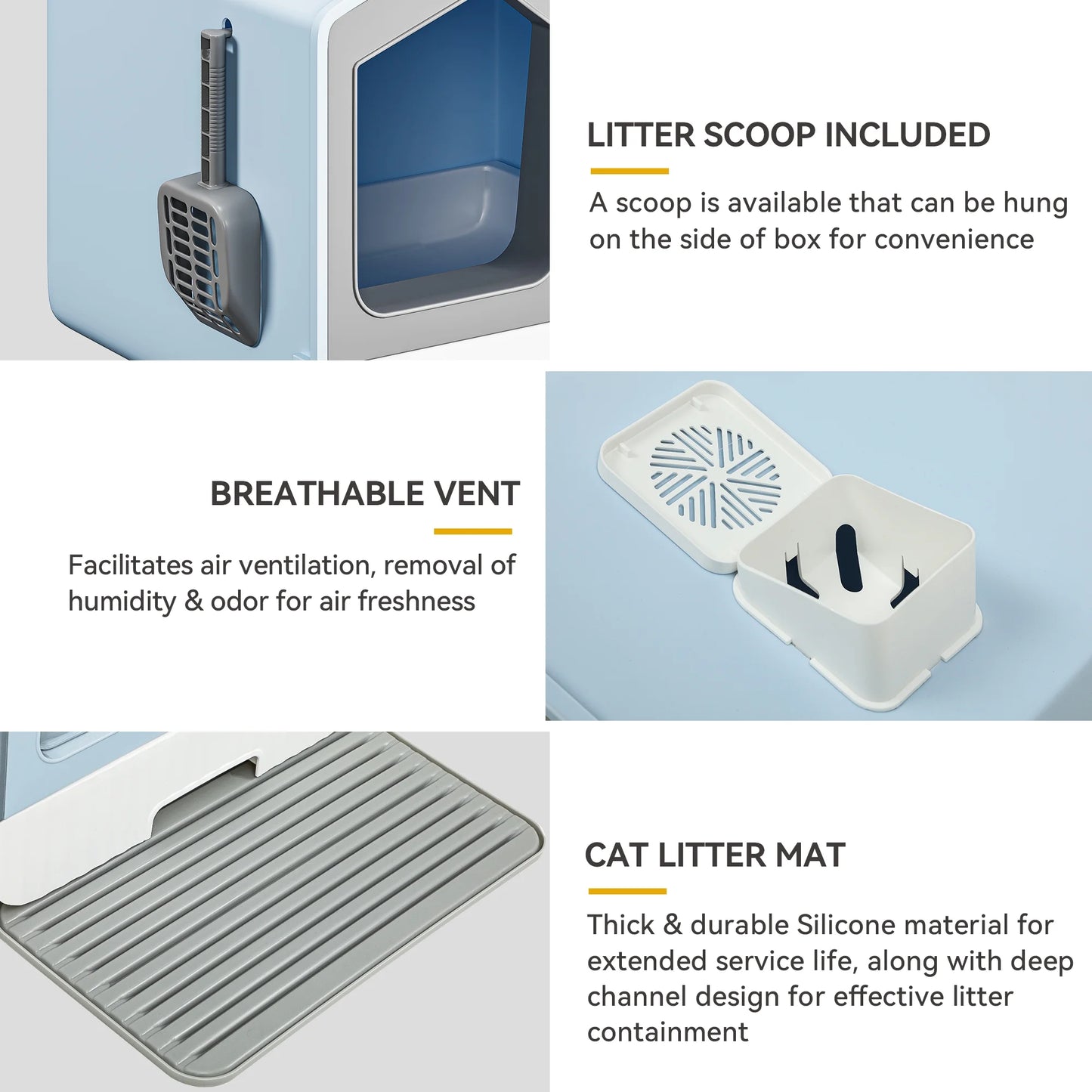 LITTER SCOOP INCLUDED

A scoop is available that can be hung on the side of box for convenience

BREATHABLE VENT

Facilitates air ventilation, removal of humidity & odor for air freshness

CAT LITTER MAT

Thick & durable Silicone material for extended service life, along with deep channel design for effective litter containment